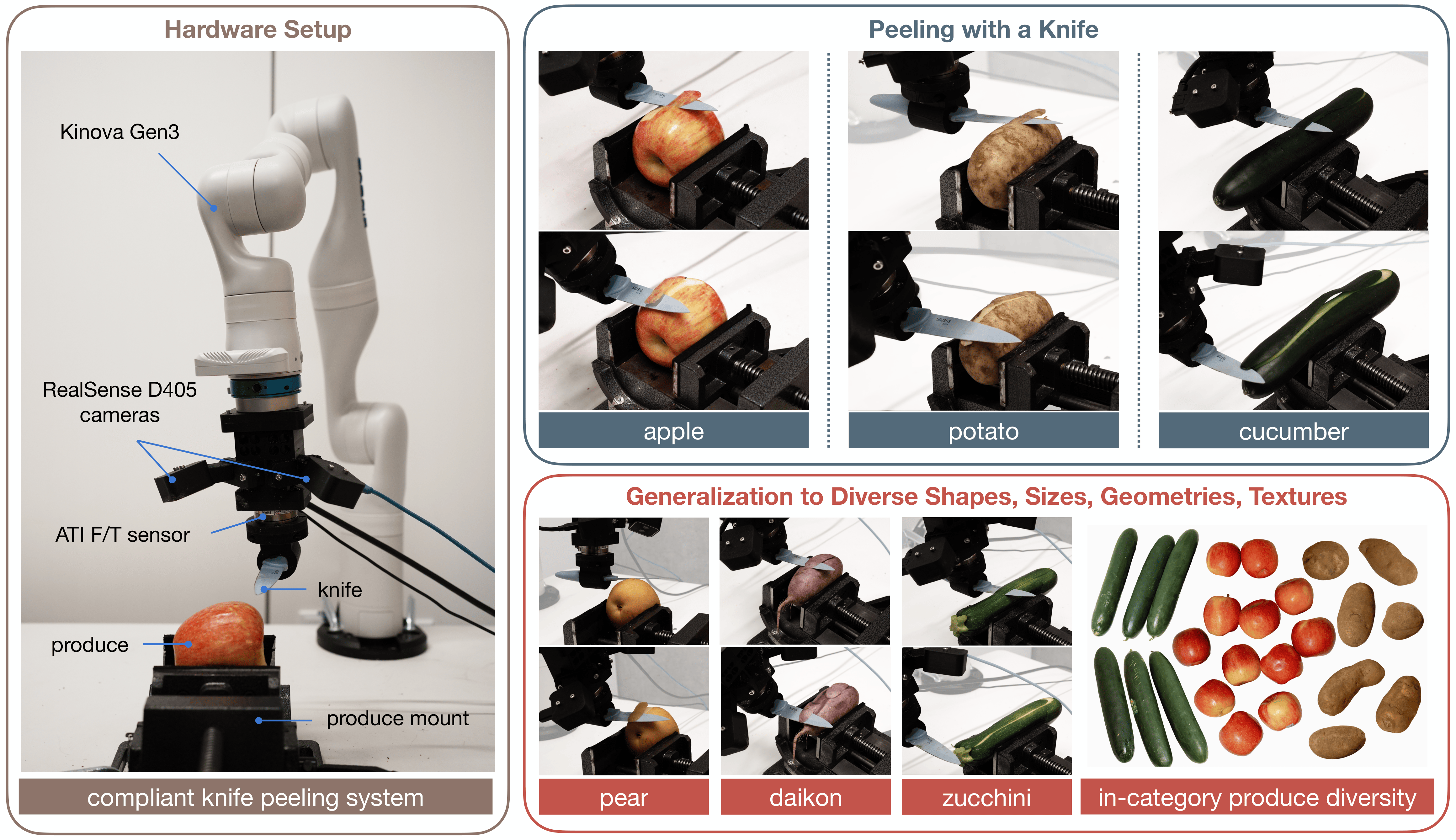 Hardware Setup

Kinova Gen3

RealSense D405 cameras

ATI F/T sensor

knife

produce

produce mount

compliant knife peeling system

Peeling with a Knife

apple

potato

cucumber

Generalization to Diverse Shapes, Sizes, Geometries, Textures

pear

daikon

zucchini

in-category produce diversity